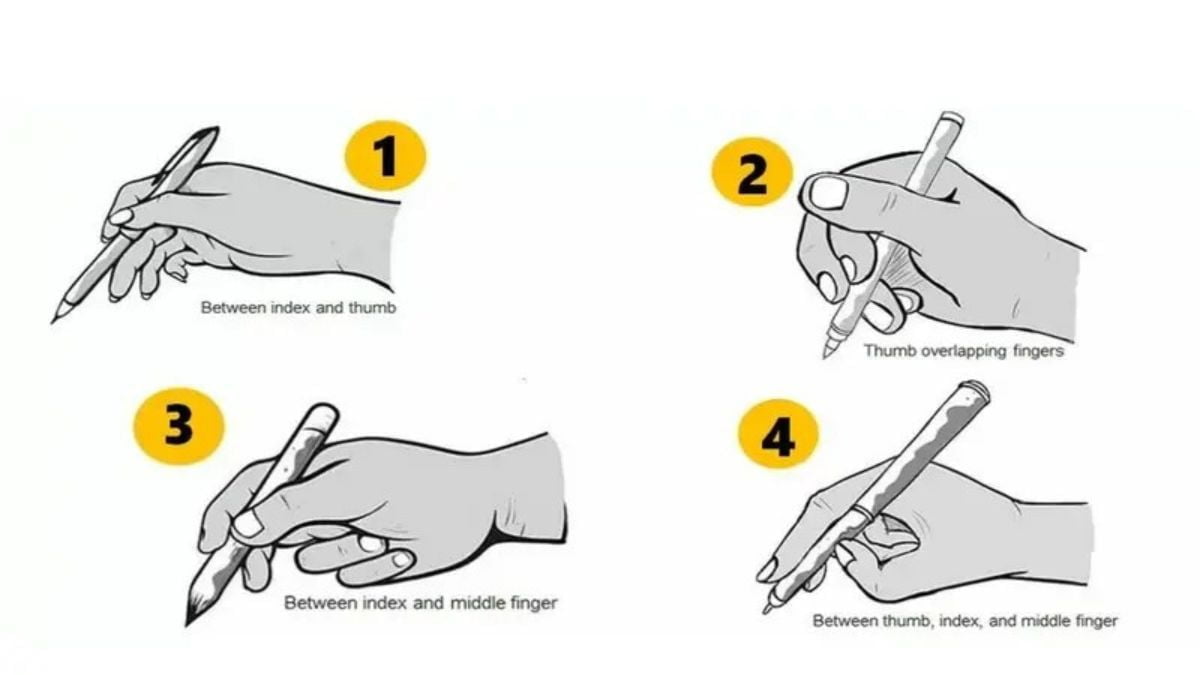 1

Between index and thumb

2

Thumb overlapping fingers

3

Between index and middle finger

4

Between thumb, index, and middle finger